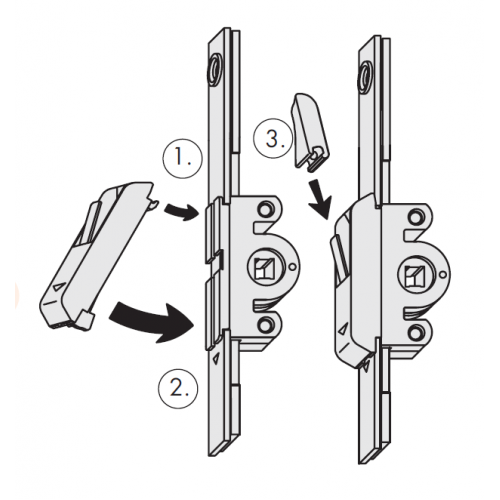 1.

2.

3.